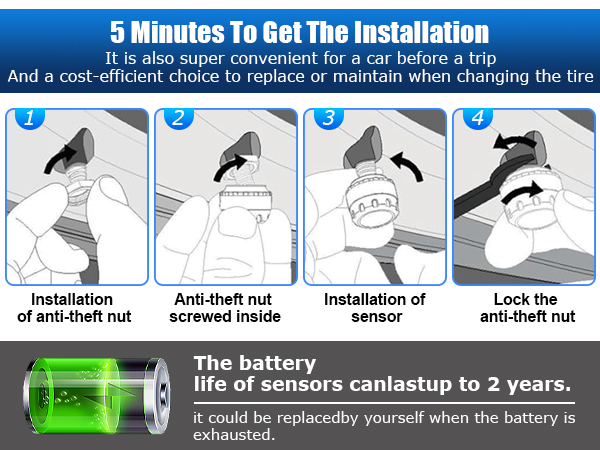 5 Minutes To Get The Installation
It is also super convenient for a car before a trip
And a cost-efficient choice to replace or maintain when changing the tire

1
Installation of anti-theft nut

2
Anti-theft nut screwed inside

3
Installation of sensor

4
Lock the anti-theft nut

The battery
life of sensors canlastup to 2 years.
it could be replacedby yourself when the battery is exhausted.