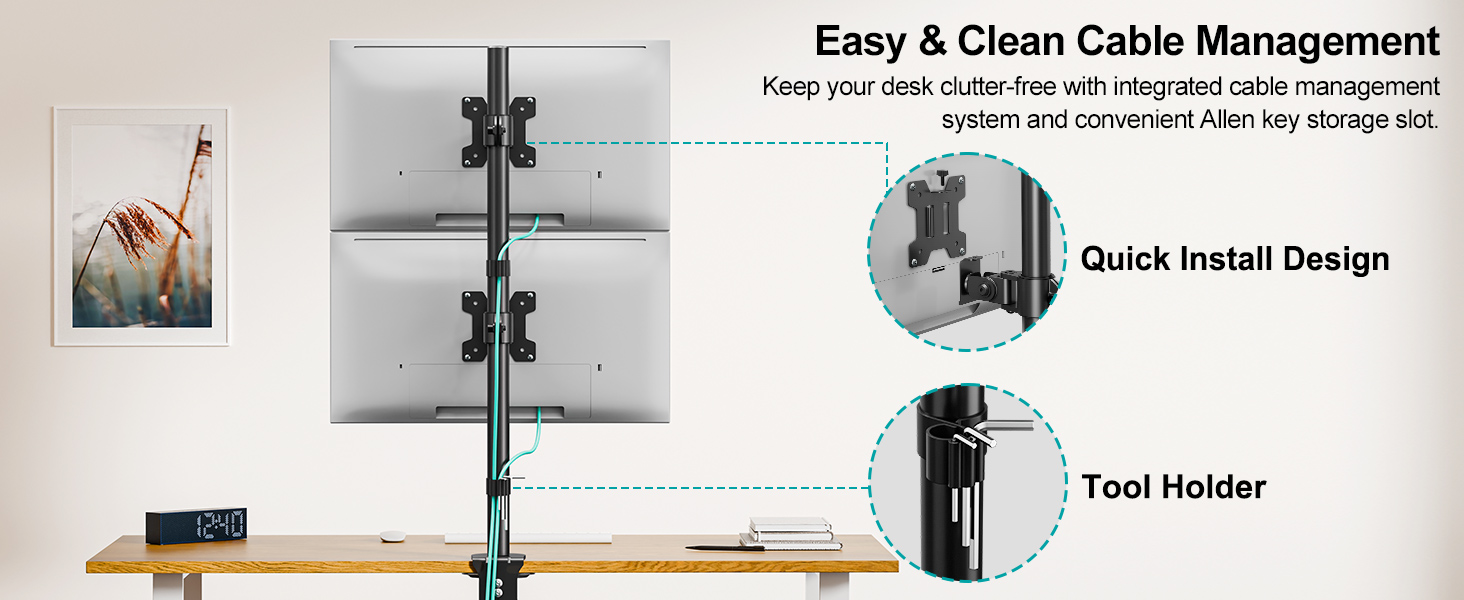 Easy & Clean Cable Management

Keep your desk clutter-free with integrated cable management system and convenient Allen key storage slot.

Quick Install Design

Tool Holder