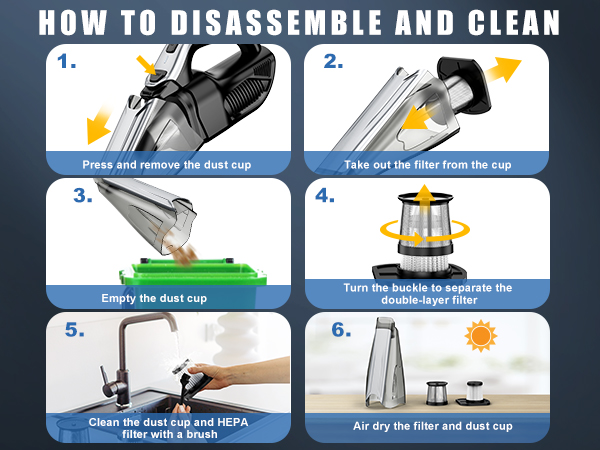 HOW TO DISASSEMBLE AND CLEAN

1.
Press and remove the dust cup

2.
Take out the filter from the cup

3.
Empty the dust cup

4.
Turn the buckle to separate the double-layer filter

5.
Clean the dust cup and HEPA filter with a brush

6.
Air dry the filter and dust cup