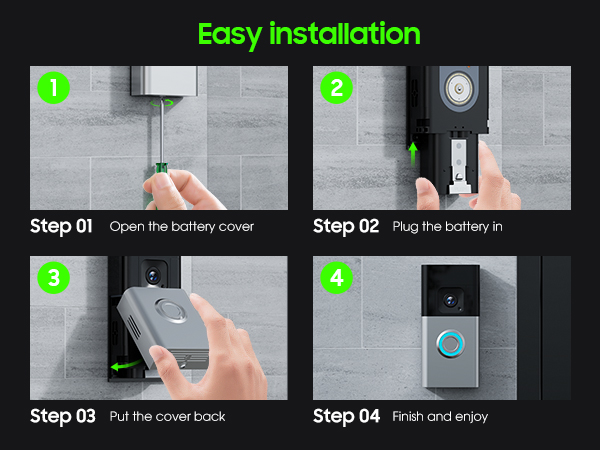 Easy installation

1

Step 01 Open the battery cover

2

Step 02 Plug the battery in

3

Step 03 Put the cover back

4

Step 04 Finish and enjoy