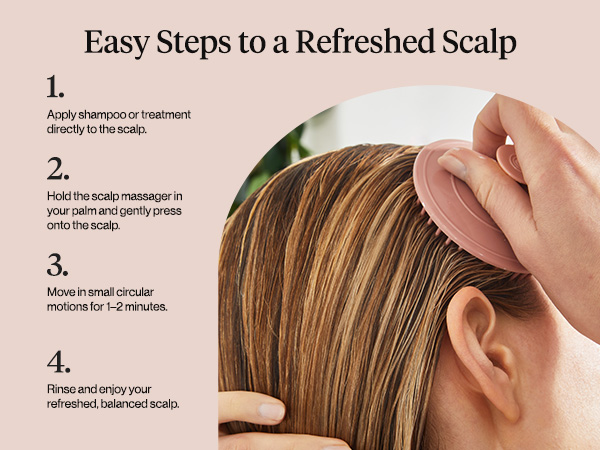 Easy Steps to a Refreshed Scalp

1.

Apply shampoo or treatment directly to the scalp.

2.

Hold the scalp massager in your palm and gently press onto the scalp.

3.

Move in small circular motions for 1–2 minutes.

4.

Rinse and enjoy your refreshed, balanced scalp.