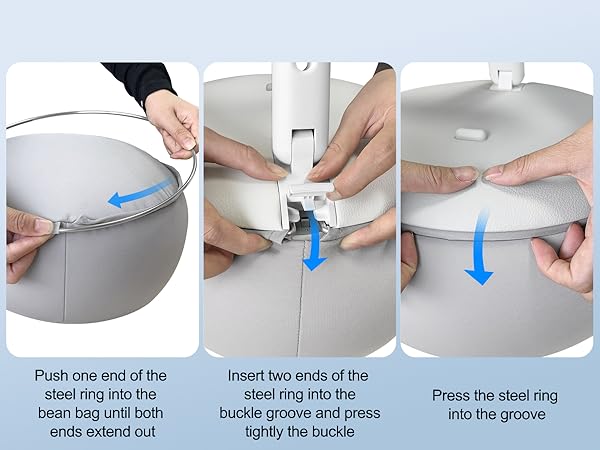 Push one end of the steel ring into the bean bag until both ends extend out

Insert two ends of the steel ring into the buckle groove and press tightly the buckle

Press the steel ring into the groove