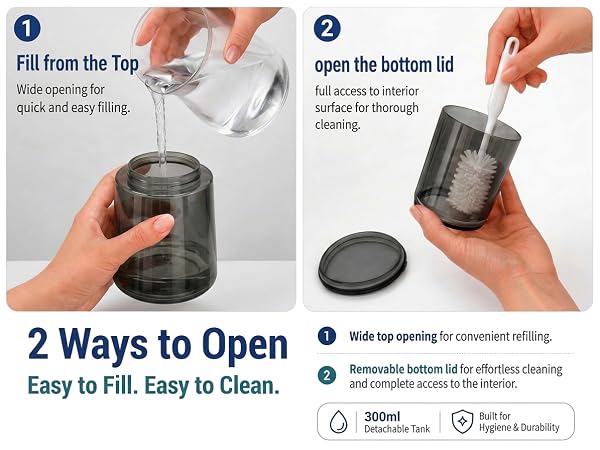 1
Fill from the Top
Wide opening for quick and easy filling.

2
open the bottom lid
full access to interior surface for thorough cleaning.

2 Ways to Open
Easy to Fill. Easy to Clean.

1 Wide top opening for convenient refilling.

2 Removable bottom lid for effortless cleaning and complete access to the interior.

300ml
Detachable Tank

Built for
Hygiene & Durability