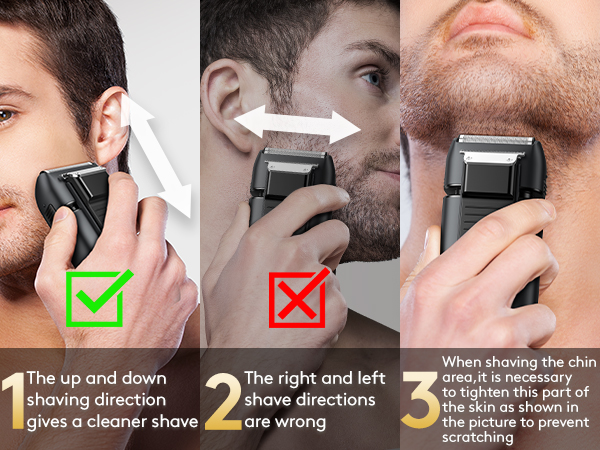 1 The up and down shaving direction gives a cleaner shave

2 The right and left shave directions are wrong

3 When shaving the chin area,it is necessary to tighten this part of the skin as shown in the picture to prevent scratching