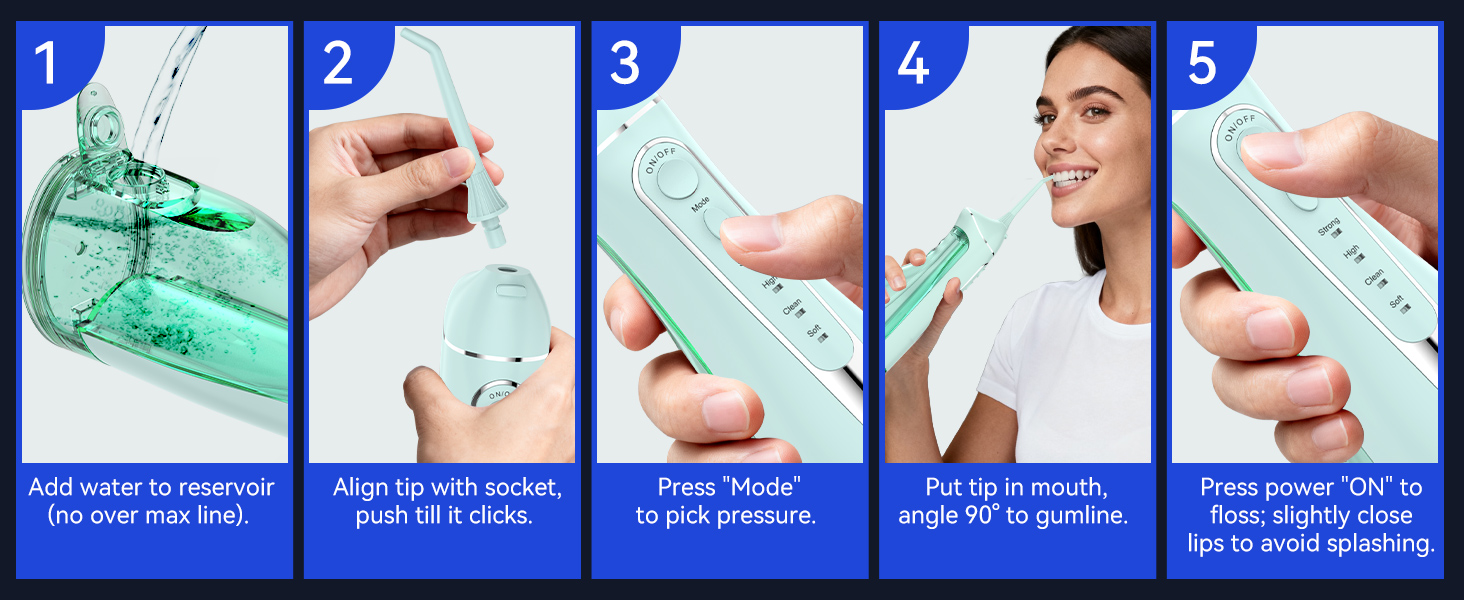 1

Add water to reservoir (no over max line).

2

ON/OFF

Align tip with socket, push till it clicks.

3

ON/OFF

Mode

High

Clean

Soft

Press "Mode" to pick pressure.

4

Put tip in mouth, angle 90° to gumline.

5

ON/OFF

Strong

High

Clean

Soft

Press power "ON" to floss; slightly close lips to avoid splashing.