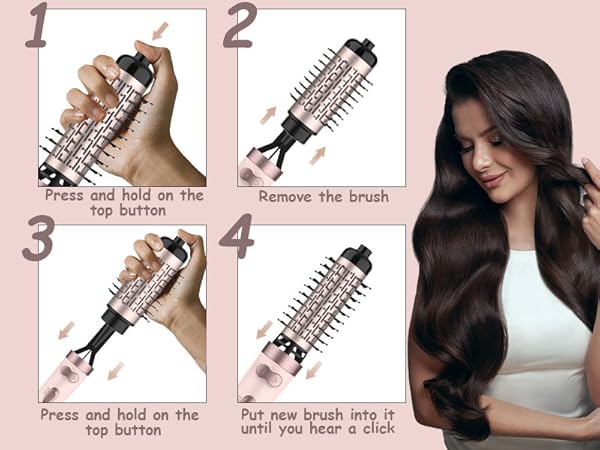 1

Press and hold on the top button

2

Remove the brush

3

Press and hold on the top button

4

Put new brush into it until you hear a click