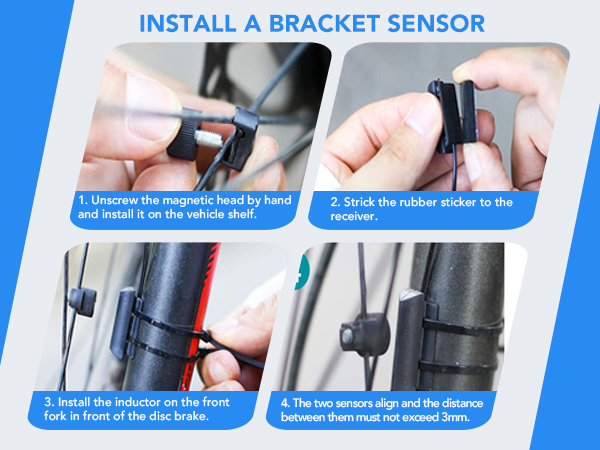 INSTALL A BRACKET SENSOR

1. Unscrew the magnetic head by hand and install it on the vehicle shelf.

2. Strick the rubber sticker to the receiver.

3. Install the inductor on the front fork in front of the disc brake.

4. The two sensors align and the distance between them must not exceed 3mm.