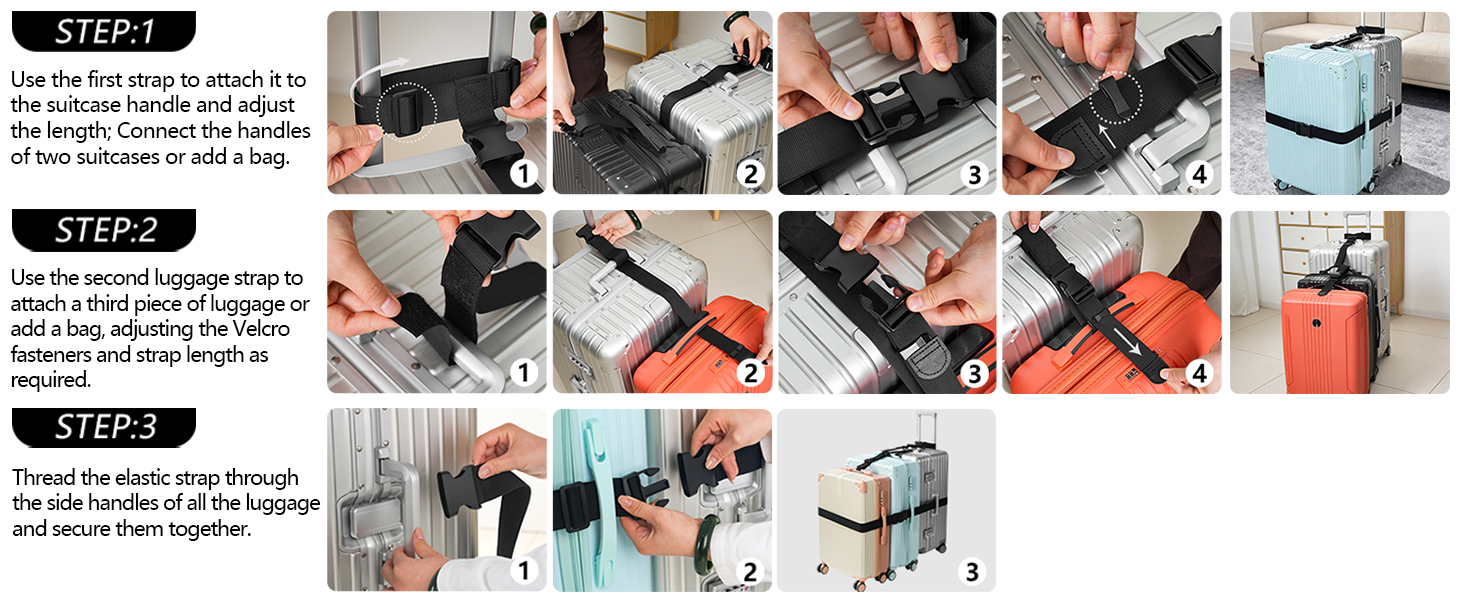 STEP:1

Use the first strap to attach it to the suitcase handle and adjust the length; Connect the handles of two suitcases or add a bag.

1 2 3 4

STEP:2

Use the second luggage strap to attach a third piece of luggage or add a bag, adjusting the Velcro fasteners and strap length as required.

1 2 3 4

STEP:3

Thread the elastic strap through the side handles of all the luggage and secure them together.

1 2 3