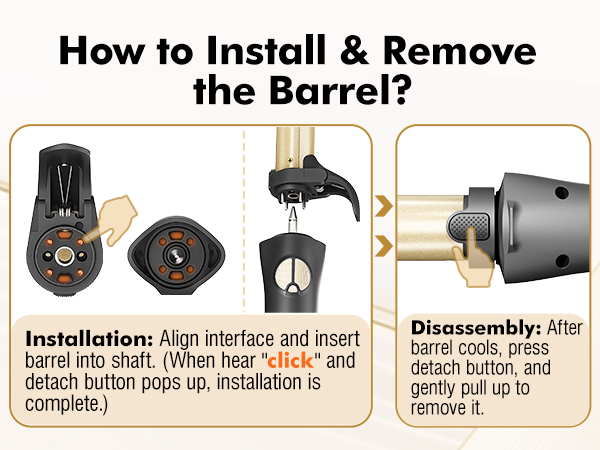 How to Install & Remove the Barrel?

Installation: Align interface and insert barrel into shaft. (When hear "click" and detach button pops up, installation is complete.)

Disassembly: After barrel cools, press detach button, and gently pull up to remove it.