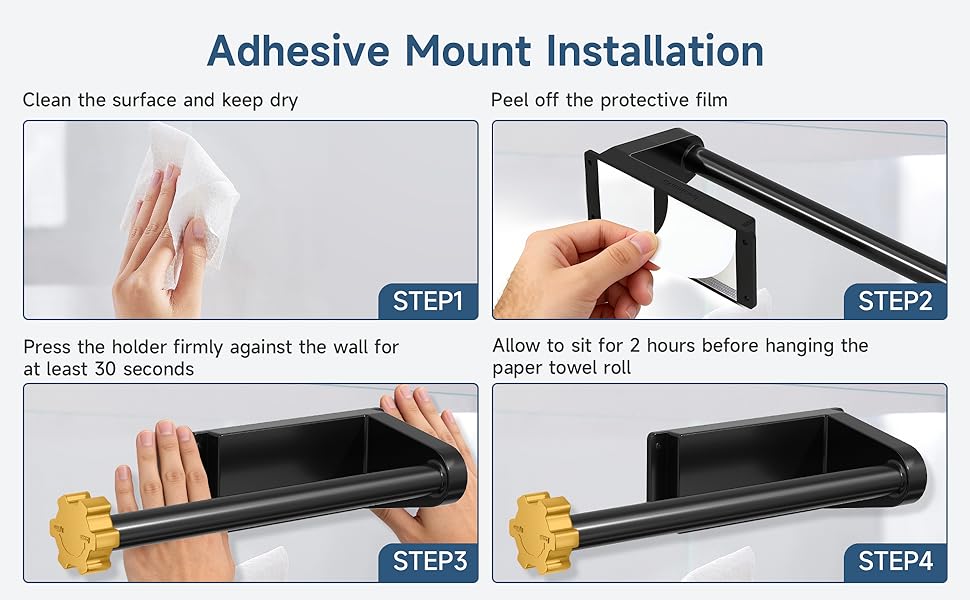 Adhesive Mount Installation

Clean the surface and keep dry

STEP1

Peel off the protective film

STEP2

Press the holder firmly against the wall for at least 30 seconds

STEP3

Allow to sit for 2 hours before hanging the paper towel roll

STEP4