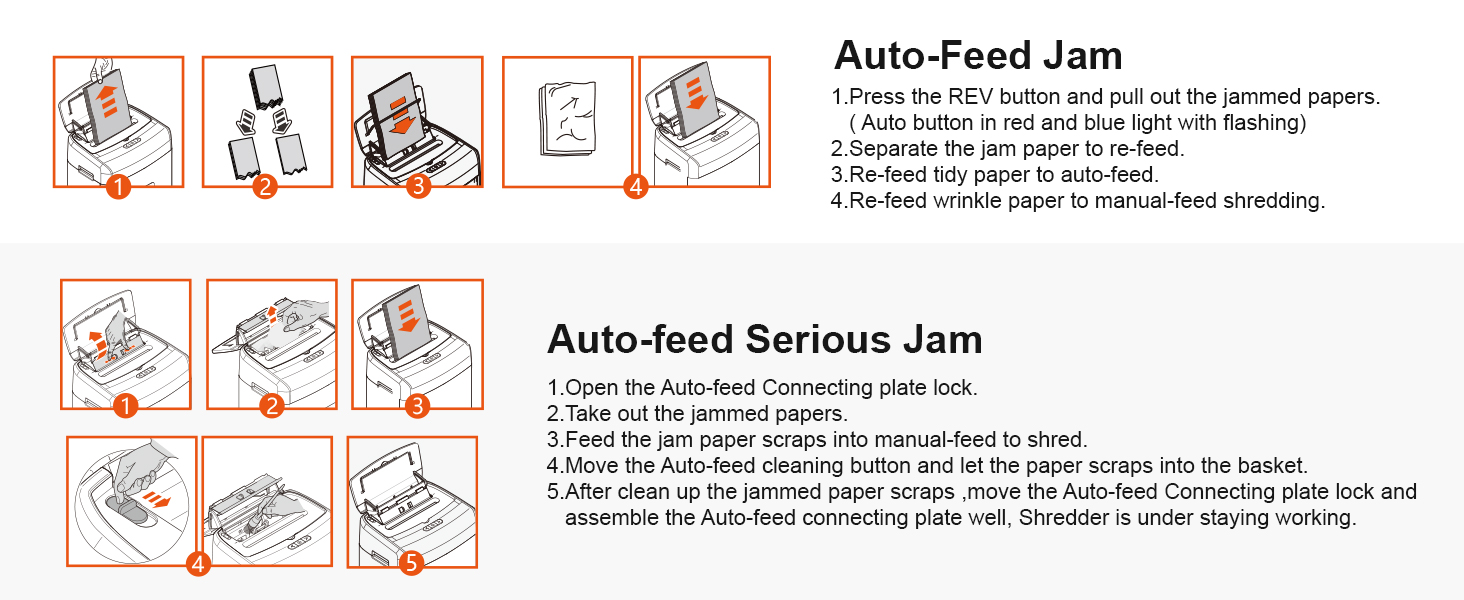 1 2 3 4

Auto-Feed Jam

1.Press the REV button and pull out the jammed papers.
( Auto button in red and blue light with flashing)
2.Separate the jam paper to re-feed.
3.Re-feed tidy paper to auto-feed.
4.Re-feed wrinkle paper to manual-feed shredding.

1 2 3 4 5

Auto-feed Serious Jam

1.Open the Auto-feed Connecting plate lock.
2.Take out the jammed papers.
3.Feed the jam paper scraps into manual-feed to shred.
4.Move the Auto-feed cleaning button and let the paper scraps into the basket.
5.After clean up the jammed paper scraps ,move the Auto-feed Connecting plate lock and assemble the Auto-feed connecting plate well, Shredder is under staying working.