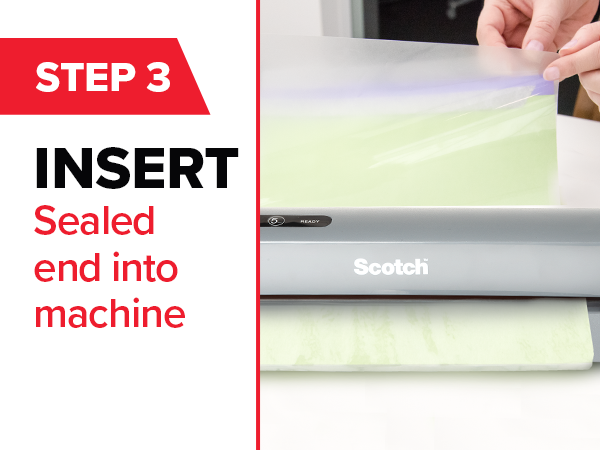 STEP 3

INSERT

Sealed end into machine

5 READY

Scotch