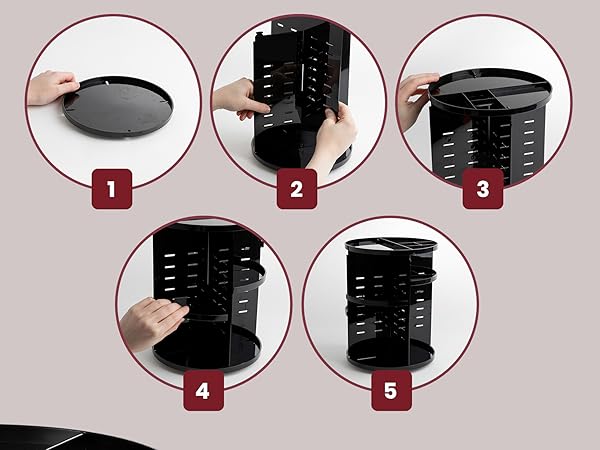 1

2

3

4

5