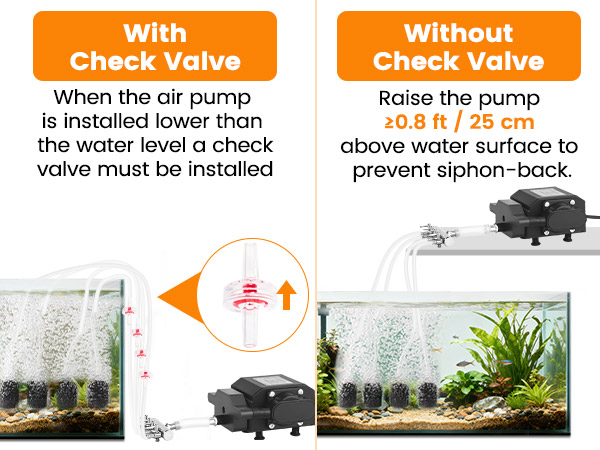 With Check Valve

When the air pump is installed lower than the water level a check valve must be installed

Without Check Valve

Raise the pump ≥0.8 ft / 25 cm above water surface to prevent siphon-back.