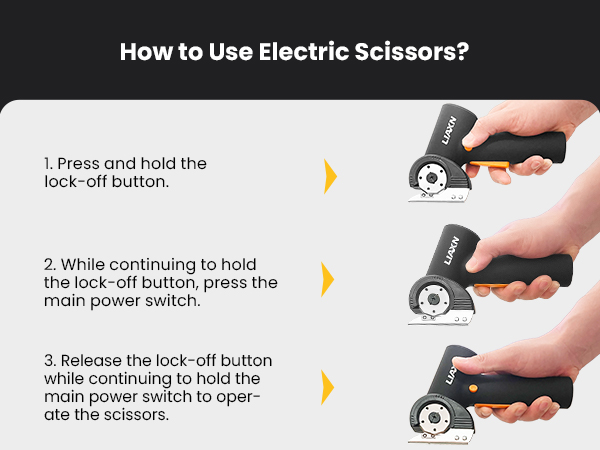 How to Use Electric Scissors?

1. Press and hold the lock-off button.

LIAXN

2. While continuing to hold the lock-off button, press the main power switch.

LIAXN

3. Release the lock-off button while continuing to hold the main power switch to operate the scissors.

LIAXN