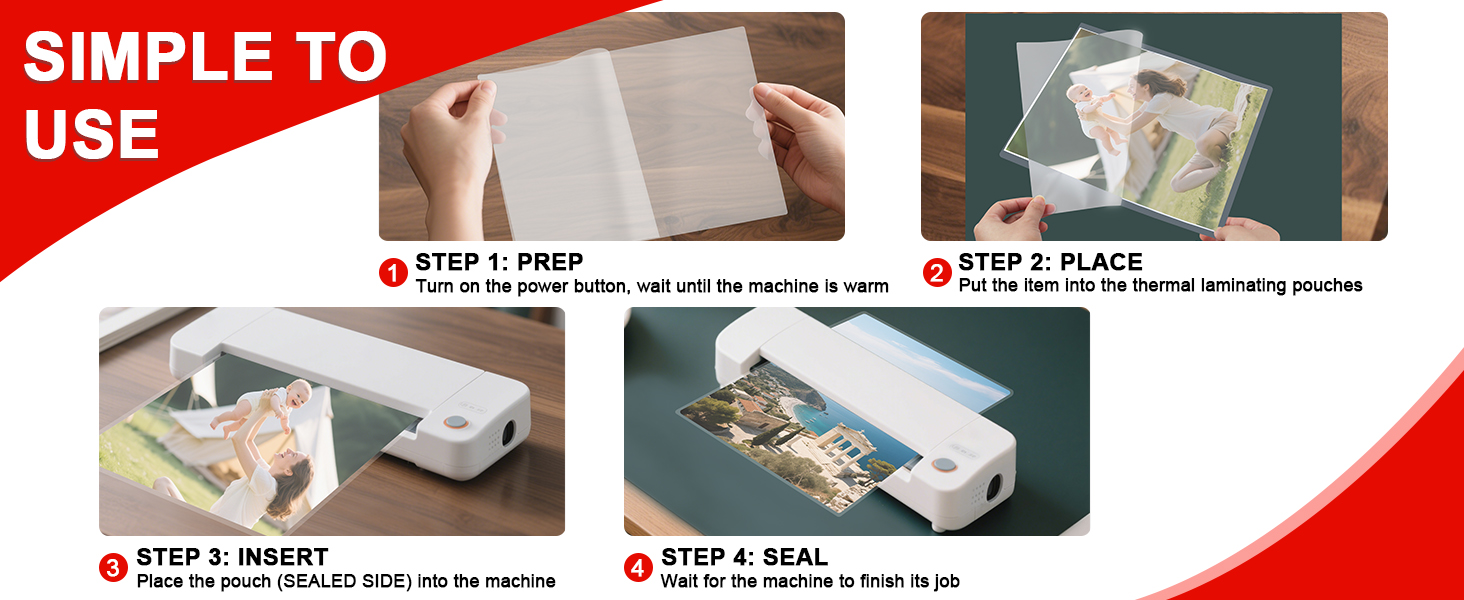 SIMPLE TO USE

1 STEP 1: PREP
Turn on the power button, wait until the machine is warm

2 STEP 2: PLACE
Put the item into the thermal laminating pouches

3 STEP 3: INSERT
Place the pouch (SEALED SIDE) into the machine

4 STEP 4: SEAL
Wait for the machine to finish its job