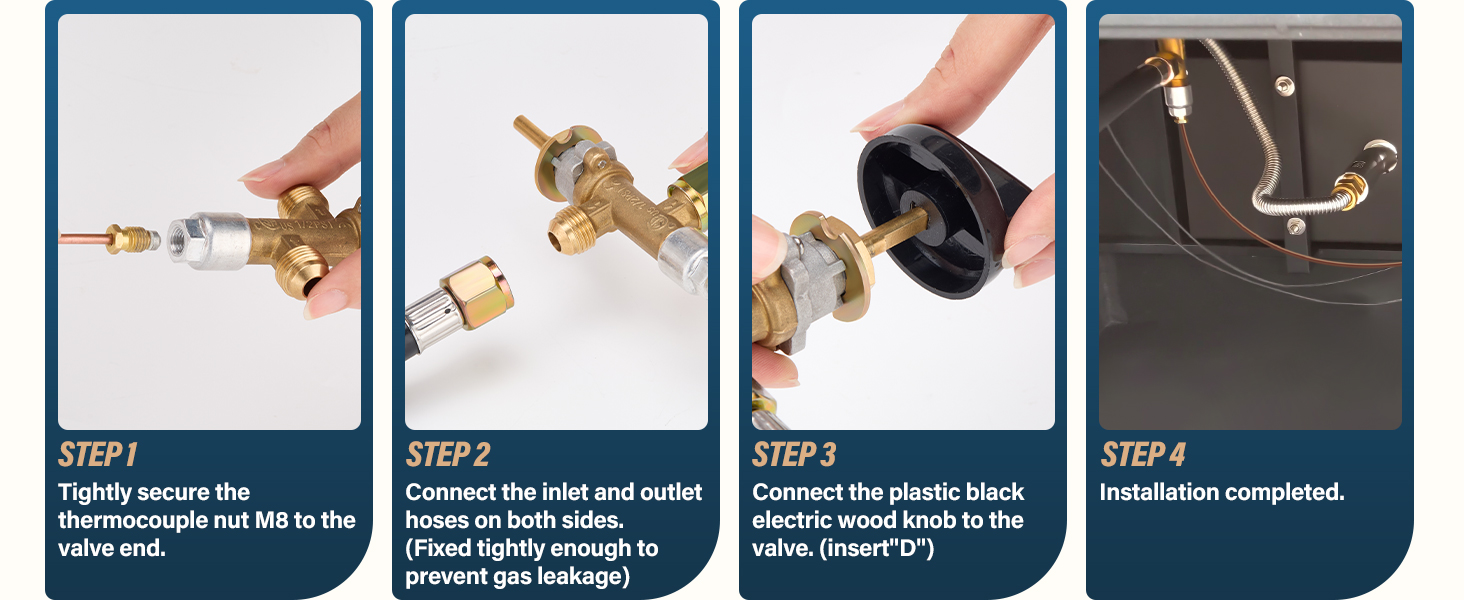 STEP 1
Tightly secure the thermocouple nut M8 to the valve end.

STEP 2
Connect the inlet and outlet hoses on both sides.
(Fixed tightly enough to prevent gas leakage)

STEP 3
Connect the plastic black electric wood knob to the valve. (insert"D")

STEP 4
Installation completed.