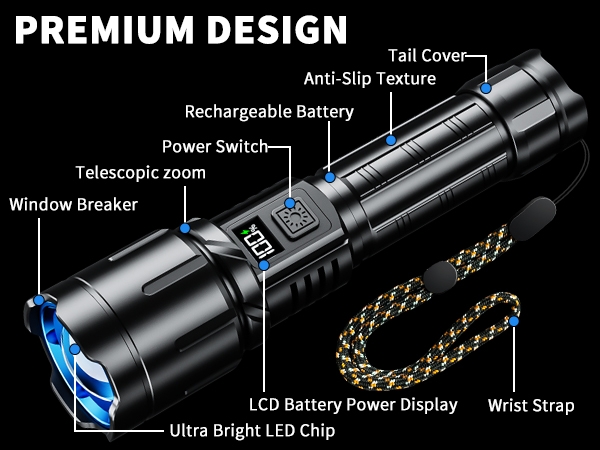 PREMIUM DESIGN

Tail Cover
Anti-Slip Texture
Rechargeable Battery
Power Switch
Telescopic zoom
Window Breaker

100%

LCD Battery Power Display
Wrist Strap
Ultra Bright LED Chip