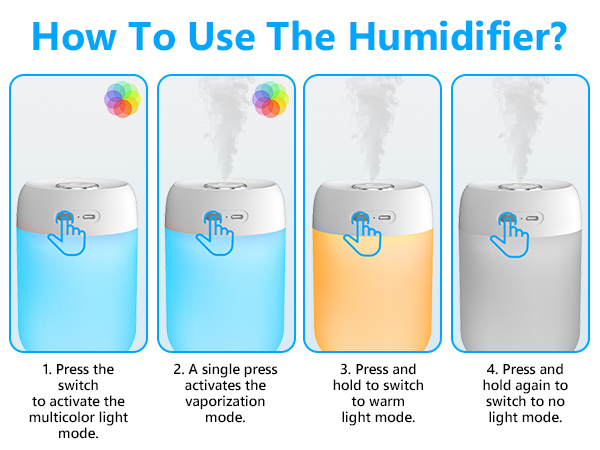 How To Use The Humidifier?

1. Press the switch to activate the multicolor light mode.

2. A single press activates the vaporization mode.

3. Press and hold to switch to warm light mode.

4. Press and hold again to switch to no light mode.