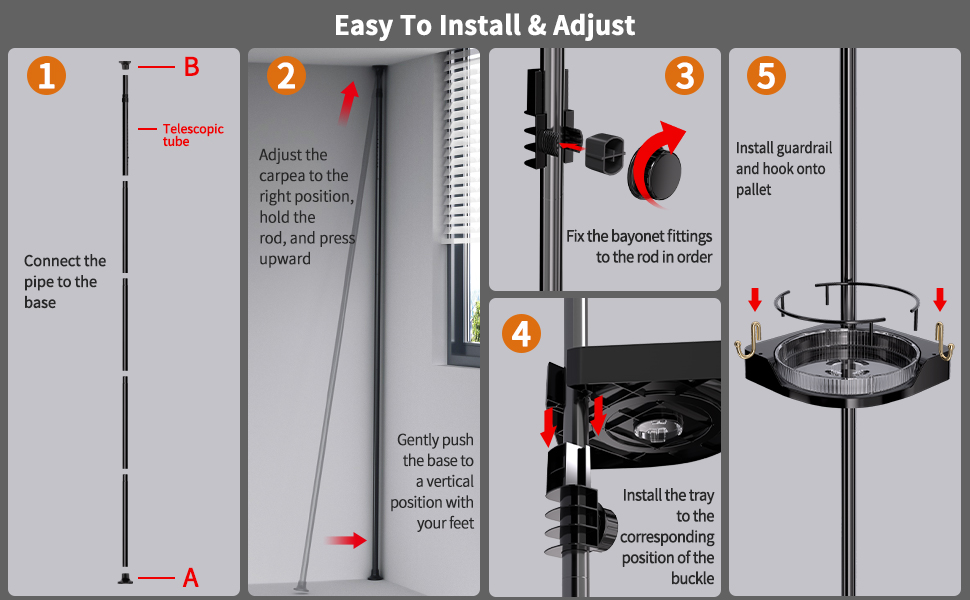 Easy To Install & Adjust

1

B

Telescopic tube

Connect the pipe to the base

A

2

Adjust the carpea to the right position, hold the rod, and press upward

Gently push the base to a vertical position with your feet

3

Fix the bayonet fittings to the rod in order

4

Install the tray to the corresponding position of the buckle

5

Install guardrail and hook onto pallet