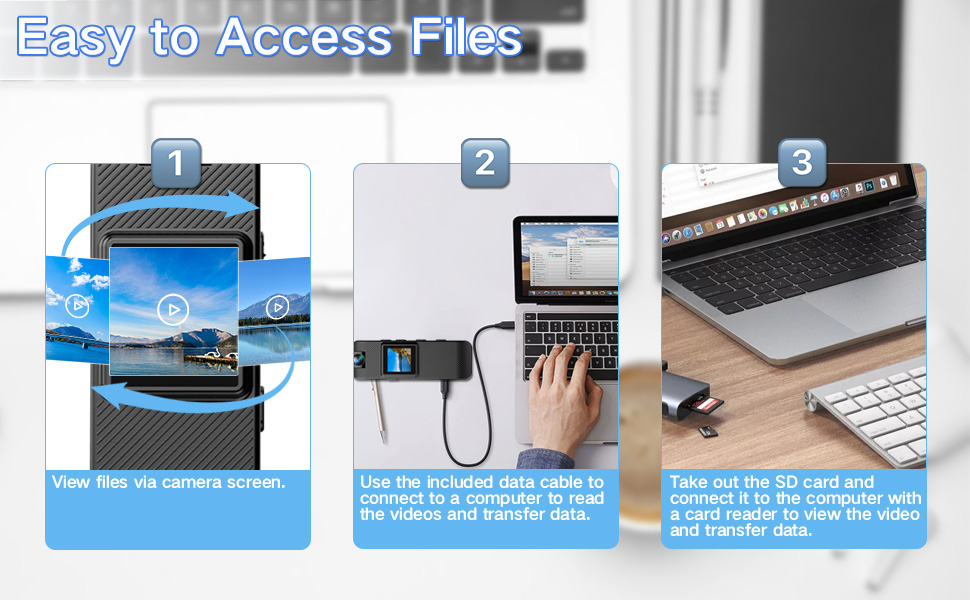 Easy to Access Files

1

View files via camera screen.

2

Use the included data cable to connect to a computer to read the videos and transfer data.

3

Take out the SD card and connect it to the computer with a card reader to view the video and transfer data.