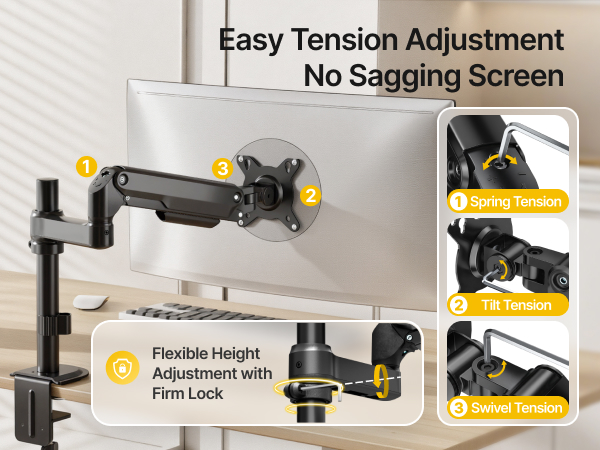 Easy Tension Adjustment
No Sagging Screen

1

3

2

1 Spring Tension

2 Tilt Tension

3 Swivel Tension

Flexible Height Adjustment with Firm Lock