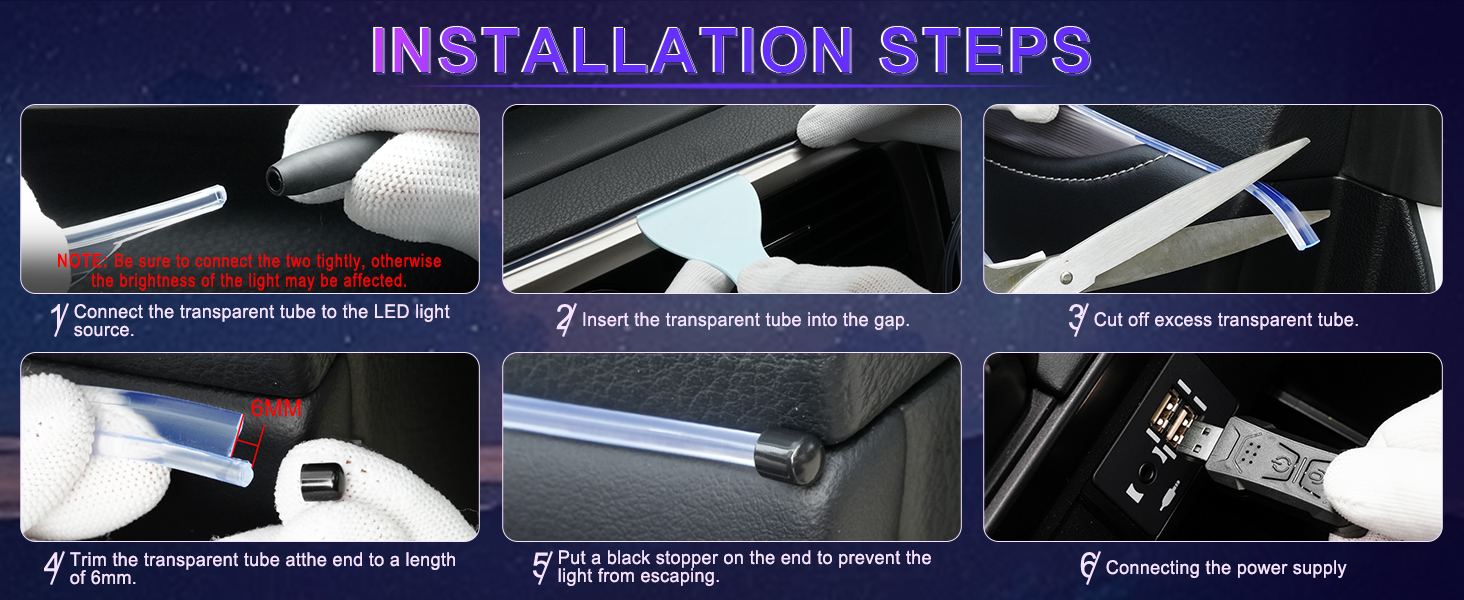 INSTALLATION STEPS

NOTE: Be sure to connect the two tightly, otherwise the brightness of the light may be affected.

1/ Connect the transparent tube to the LED light source.

2/ Insert the transparent tube into the gap.

3/ Cut off excess transparent tube.

6MM

4/ Trim the transparent tube atthe end to a length of 6mm.

5/ Put a black stopper on the end to prevent the light from escaping.

6/ Connecting the power supply