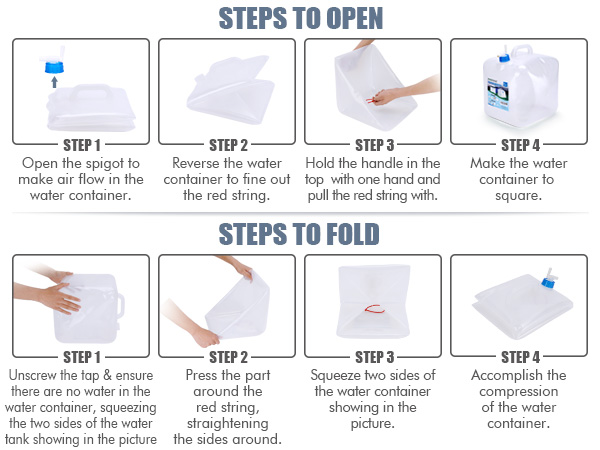 STEPS TO OPEN

STEP 1
Open the spigot to make air flow in the water container.

STEP 2
Reverse the water container to fine out the red string.

STEP 3
Hold the handle in the top with one hand and pull the red string with.

STEP 4
Make the water container to square.

STEPS TO FOLD

STEP 1
Unscrew the tap & ensure there are no water in the water container, squeezing the two sides of the water tank showing in the picture

STEP 2
Press the part around the red string, straightening the sides around.

STEP 3
Squeeze two sides of the water container showing in the picture.

STEP 4
Accomplish the compression of the water container.