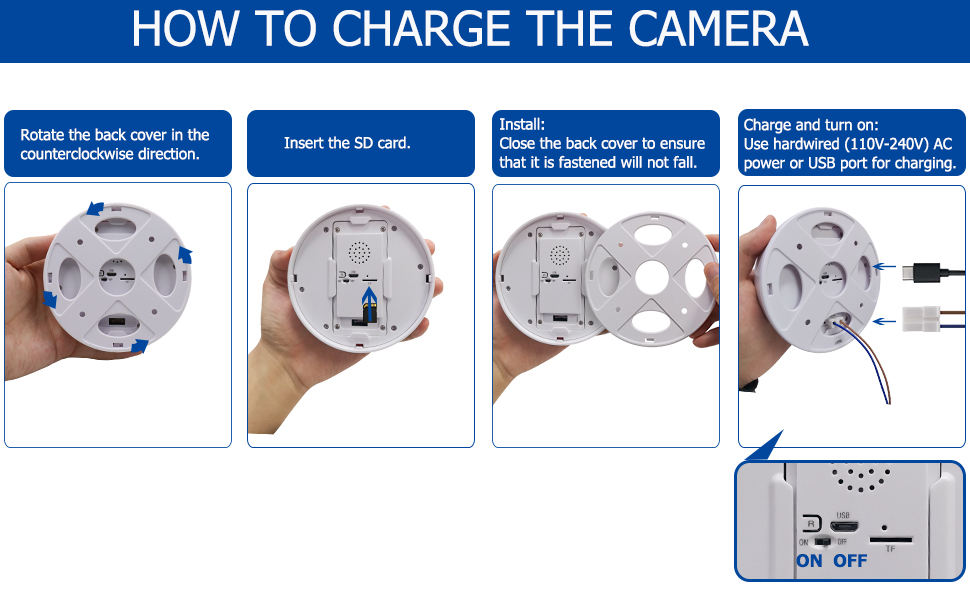 HOW TO CHARGE THE CAMERA

Rotate the back cover in the counterclockwise direction.

Insert the SD card.

Install:
Close the back cover to ensure that it is fastened will not fall.

Charge and turn on:
Use hardwired (110V-240V) AC power or USB port for charging.

R
USB
ON OFF
TF
ON OFF