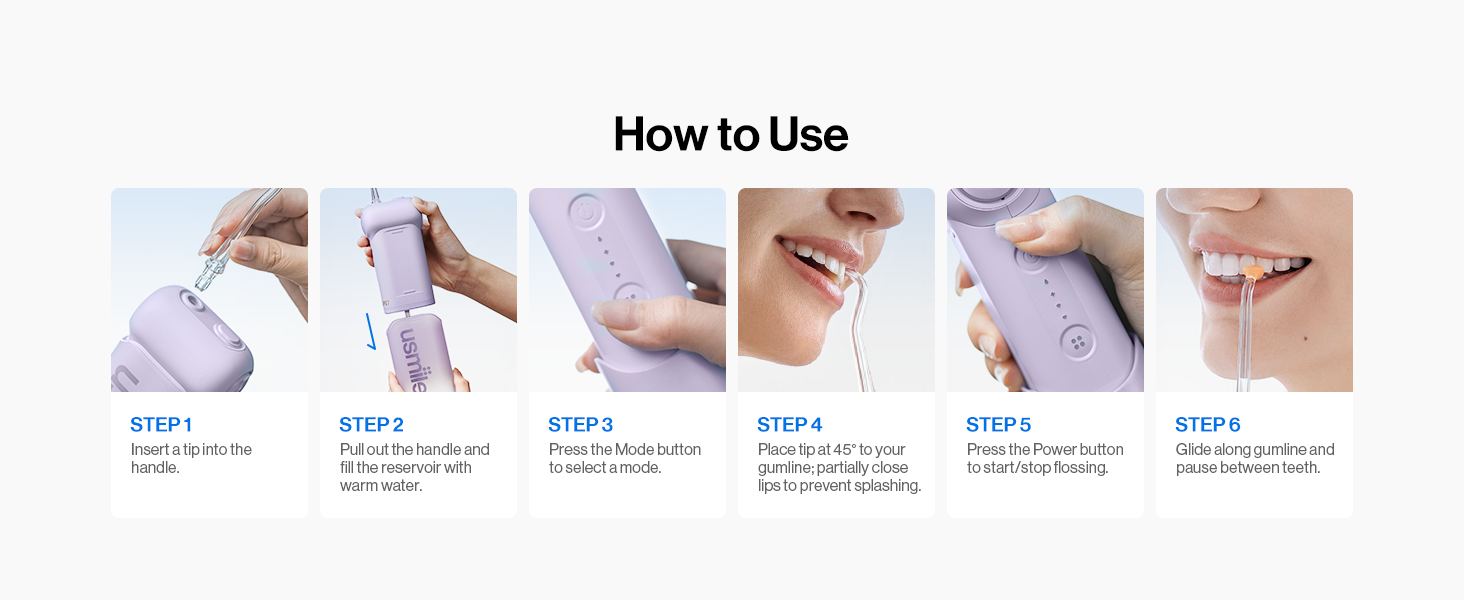 How to Use

usmile

STEP 1
Insert a tip into the handle.

STEP 2
Pull out the handle and fill the reservoir with warm water.

STEP 3
Press the Mode button to select a mode.

STEP 4
Place tip at 45° to your gumline; partially close lips to prevent splashing.

STEP 5
Press the Power button to start/stop flossing.

STEP 6
Glide along gumline and pause between teeth.