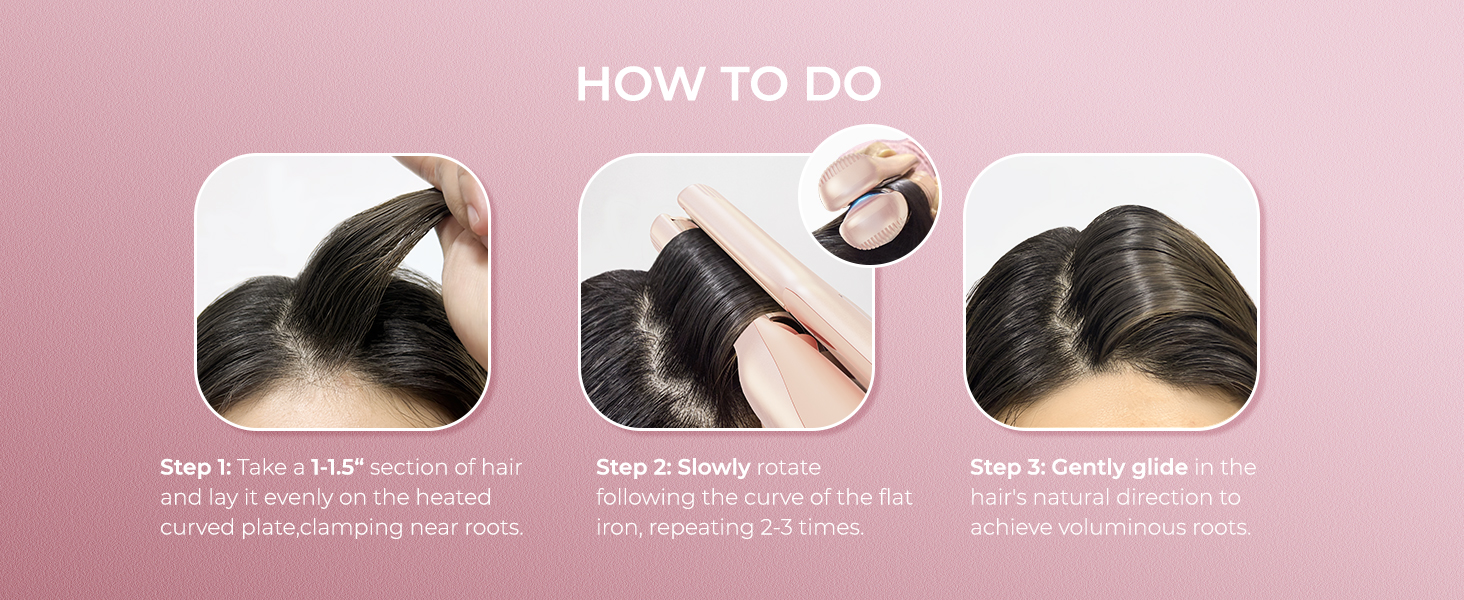 HOW TO DO

Step 1: Take a 1-1.5“ section of hair and lay it evenly on the heated curved plate,clamping near roots.

Step 2: Slowly rotate following the curve of the flat iron, repeating 2-3 times.

Step 3: Gently glide in the hair's natural direction to achieve voluminous roots.