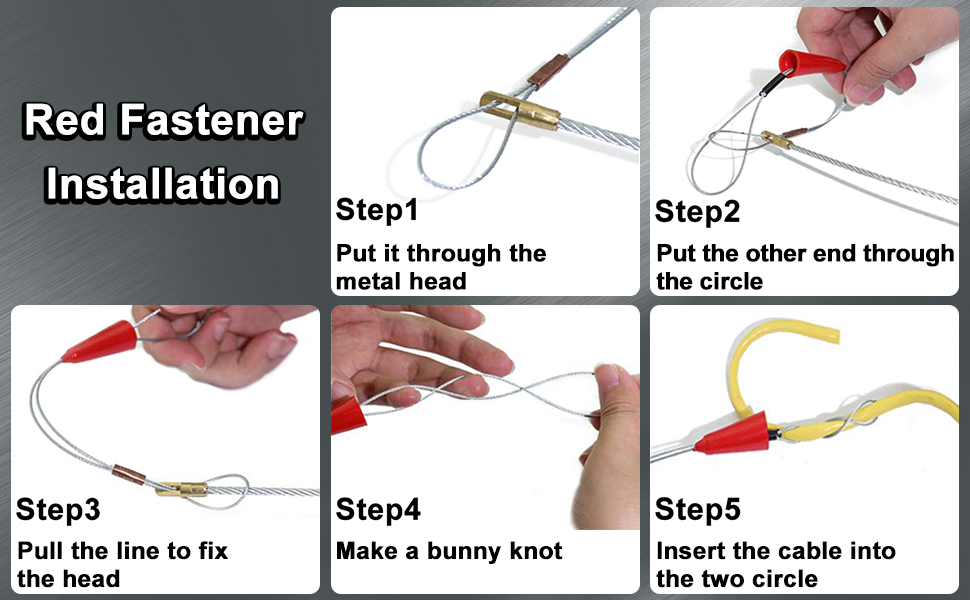 Red Fastener Installation

Step1
Put it through the metal head

Step2
Put the other end through the circle

Step3
Pull the line to fix the head

Step4
Make a bunny knot

Step5
Insert the cable into the two circle