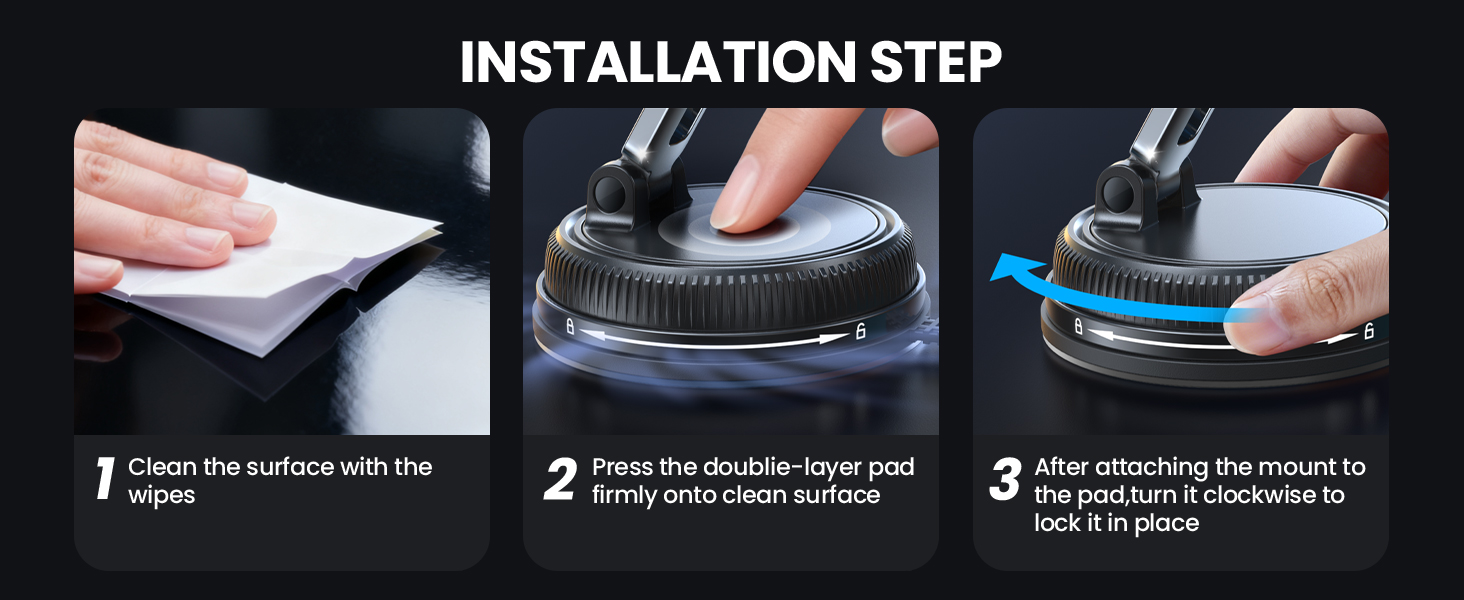 INSTALLATION STEP

1 Clean the surface with the wipes

2 Press the doublie-layer pad firmly onto clean surface

3 After attaching the mount to the pad,turn it clockwise to lock it in place