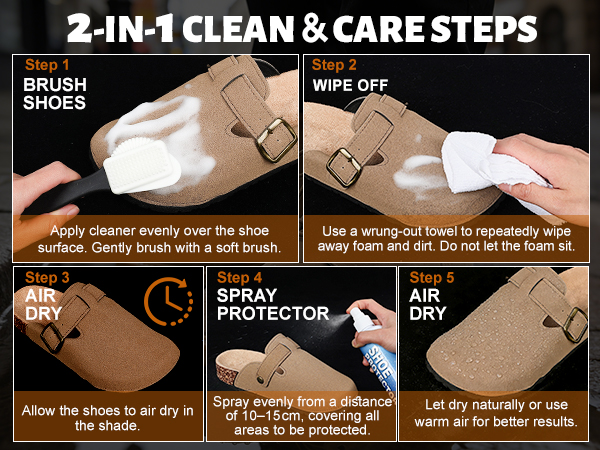 2-IN-1 CLEAN & CARE STEPS

Step 1
BRUSH SHOES
Apply cleaner evenly over the shoe surface. Gently brush with a soft brush.

Step 2
WIPE OFF
Use a wrung-out towel to repeatedly wipe away foam and dirt. Do not let the foam sit.

Step 3
AIR DRY
Allow the shoes to air dry in the shade.

Step 4
SPRAY PROTECTOR
SHOE PROTECTOR
Spray evenly from a distance of 10–15cm, covering all areas to be protected.

Step 5
AIR DRY
Let dry naturally or use warm air for better results.