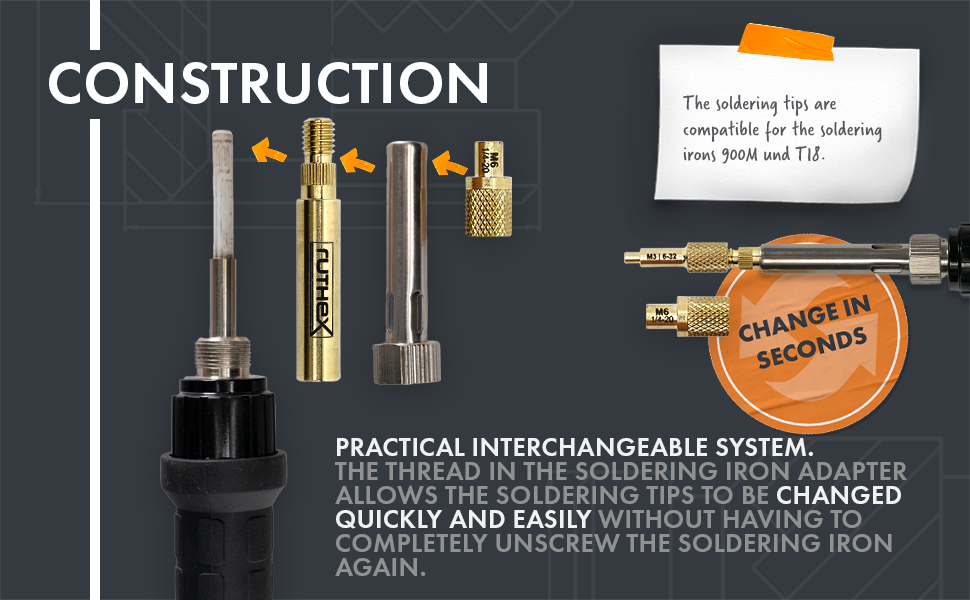 CONSTRUCTION

RUTHEX

M6 1/4-20

The soldering tips are compatible for the soldering irons 900M und T18.

M3 | 6-32

M6 1/4-20

CHANGE IN SECONDS

PRACTICAL INTERCHANGEABLE SYSTEM. THE THREAD IN THE SOLDERING IRON ADAPTER ALLOWS THE SOLDERING TIPS TO BE CHANGED QUICKLY AND EASILY WITHOUT HAVING TO COMPLETELY UNSCREW THE SOLDERING IRON AGAIN.