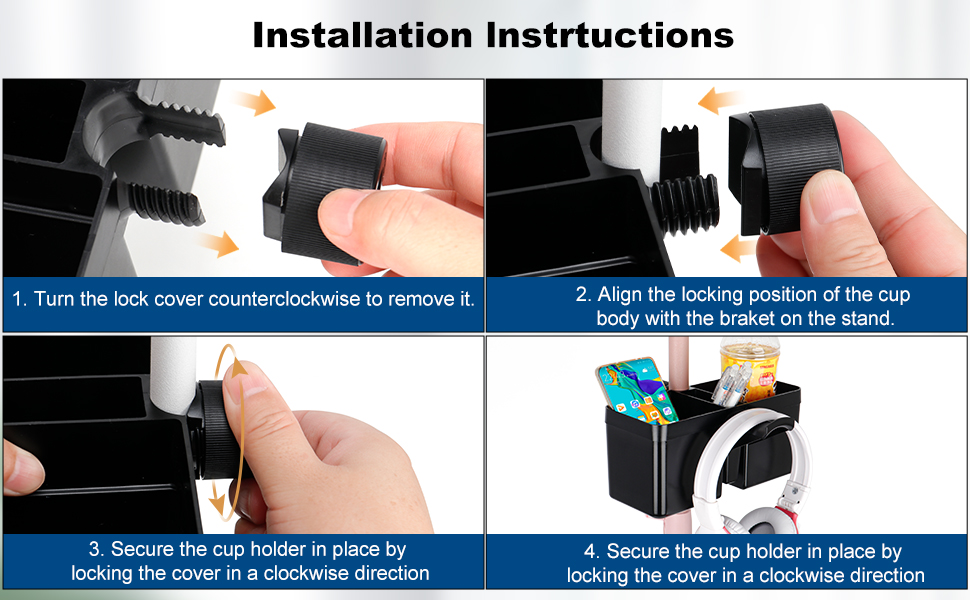 Installation Instrtuctions

1. Turn the lock cover counterclockwise to remove it.

2. Align the locking position of the cup body with the braket on the stand.

3. Secure the cup holder in place by locking the cover in a clockwise direction

4. Secure the cup holder in place by locking the cover in a clockwise direction