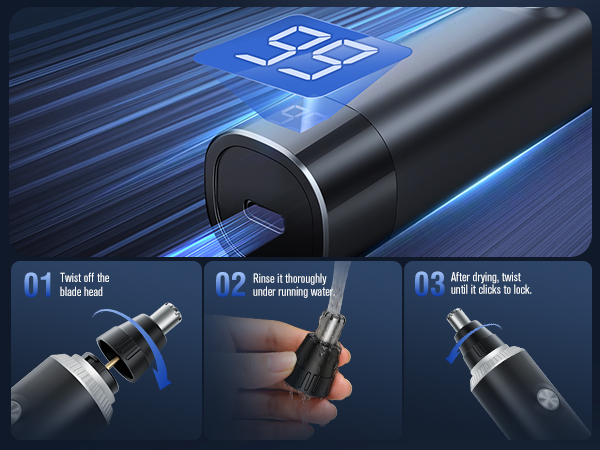 99

01 Twist off the blade head

02 Rinse it thoroughly under running water.

03 After drying, twist until it clicks to lock.