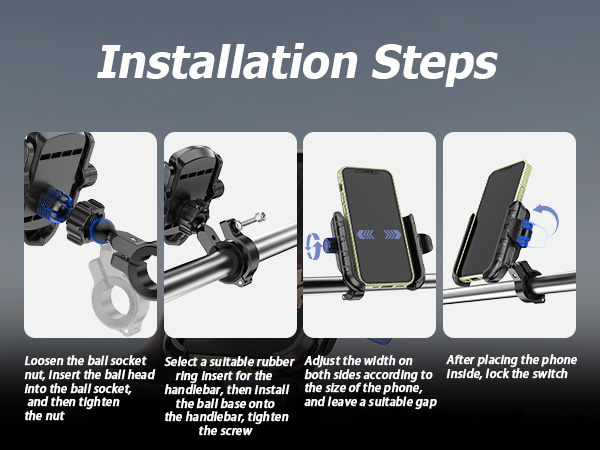 Installation Steps

Loosen the ball socket nut, insert the ball head into the ball socket, and then tighten the nut

Select a suitable rubber ring insert for the handlebar, then install the ball base onto the handlebar, tighten the screw

Adjust the width on both sides according to the size of the phone, and leave a suitable gap

After placing the phone inside, lock the switch