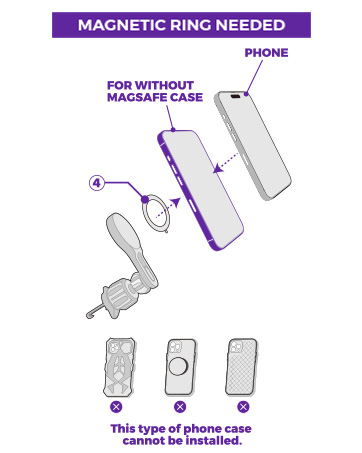 MAGNETIC RING NEEDED

PHONE

FOR WITHOUT MAGSAFE CASE

4

This type of phone case cannot be installed.