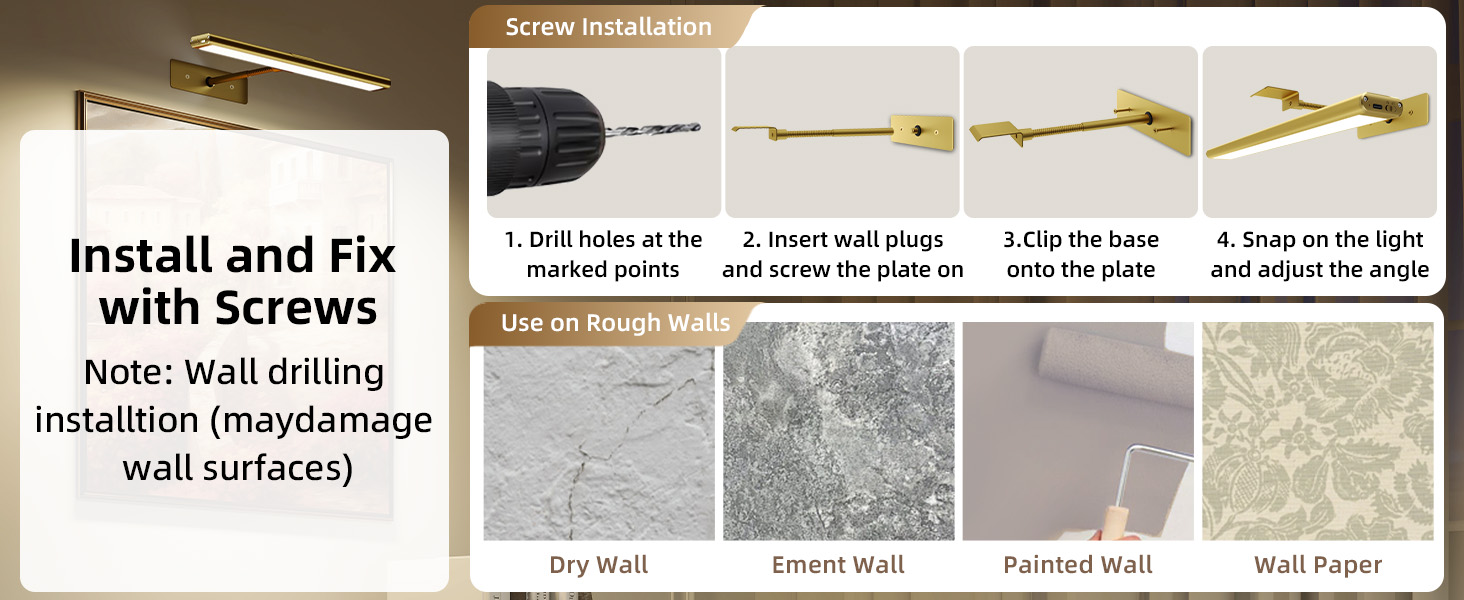 Install and Fix with Screws

Note: Wall drilling installtion (maydamage wall surfaces)

Screw Installation

1. Drill holes at the marked points

2. Insert wall plugs and screw the plate on

3.Clip the base onto the plate

4. Snap on the light and adjust the angle

Use on Rough Walls

Dry Wall

Ement Wall

Painted Wall

Wall Paper