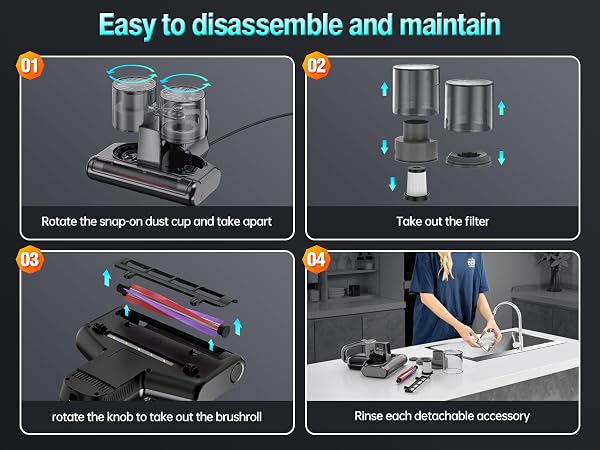 Easy to disassemble and maintain

01

Rotate the snap-on dust cup and take apart

02

Take out the filter

03

rotate the knob to take out the brushroll

04

Rinse each detachable accessory