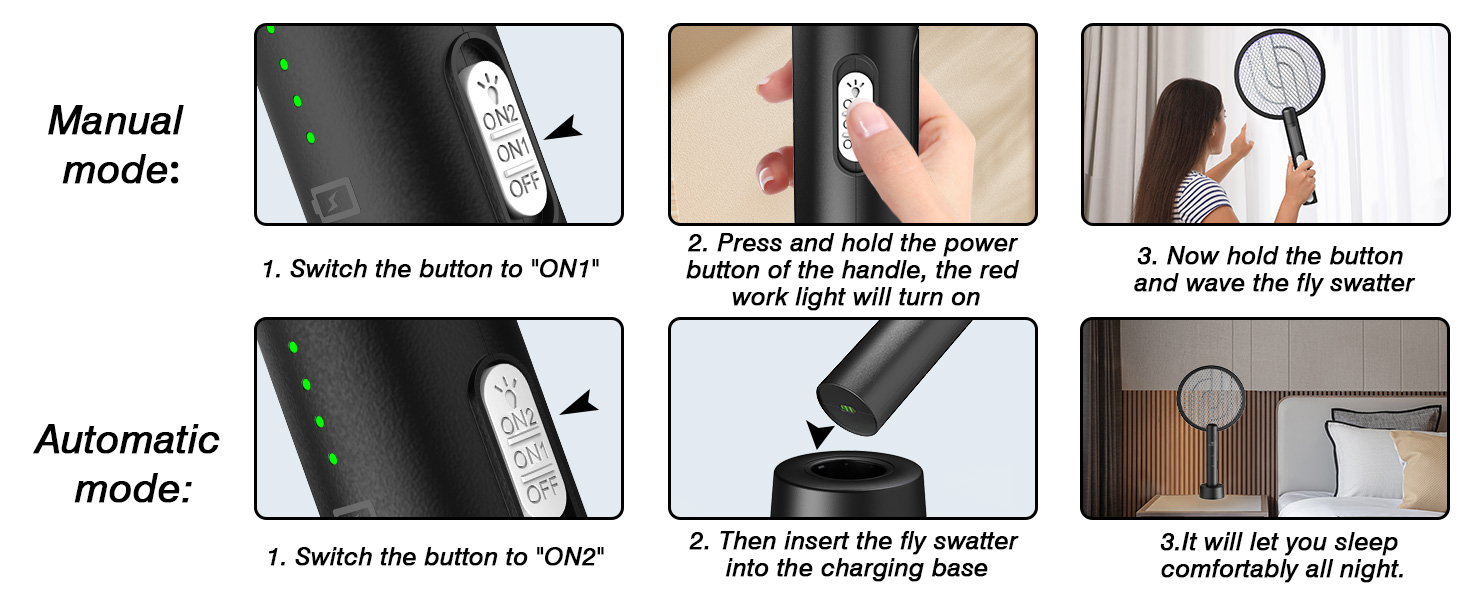 Manual mode:

ON2
ON1
OFF

1. Switch the button to "ON1"

2. Press and hold the power button of the handle, the red work light will turn on

3. Now hold the button and wave the fly swatter

Automatic mode:

ON2
ON1
OFF

1. Switch the button to "ON2"

2. Then insert the fly swatter into the charging base

3.It will let you sleep comfortably all night.