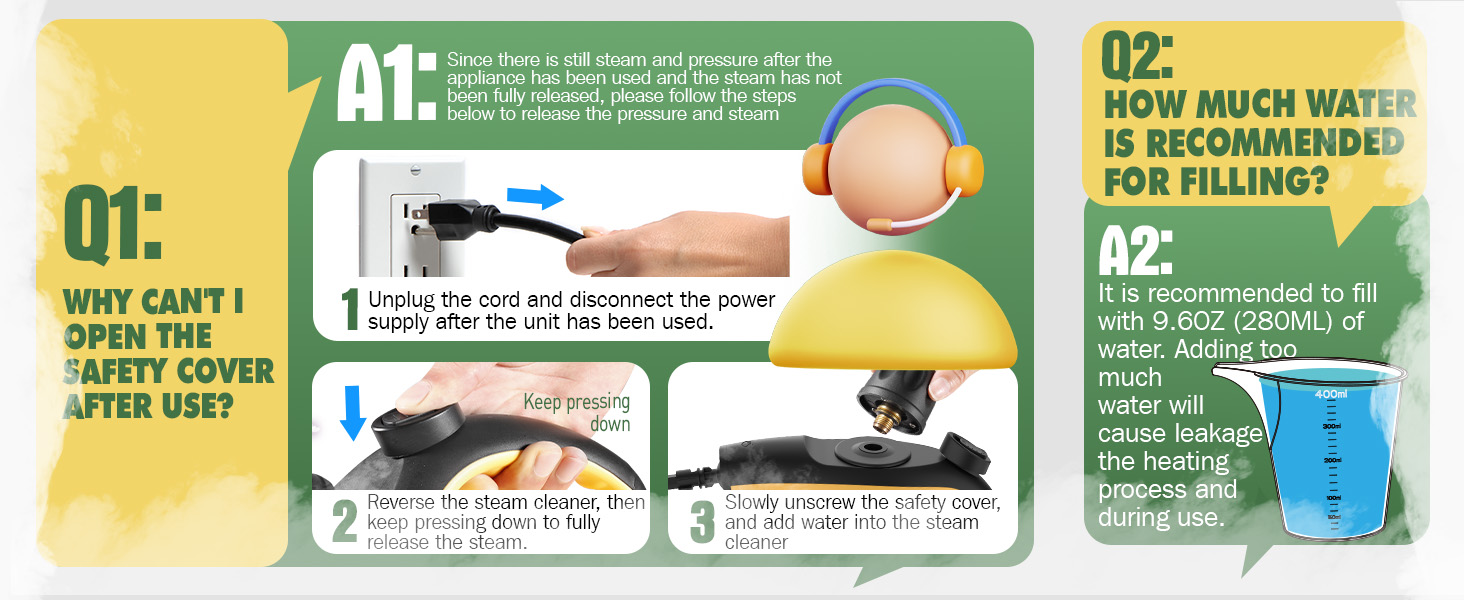 Q1:

WHY CAN'T I OPEN THE SAFETY COVER AFTER USE?

A1:

Since there is still steam and pressure after the appliance has been used and the steam has not been fully released, please follow the steps below to release the pressure and steam

1 Unplug the cord and disconnect the power supply after the unit has been used.

Keep pressing down

2 Reverse the steam cleaner, then keep pressing down to fully release the steam.

3 Slowly unscrew the safety cover, and add water into the steam cleaner

Q2:
HOW MUCH WATER IS RECOMMENDED FOR FILLING?

A2:
It is recommended to fill with 9.6OZ (280ML) of water. Adding too much water will cause leakage the heating process and during use.

400ml
300ml
200ml
100ml
50ml