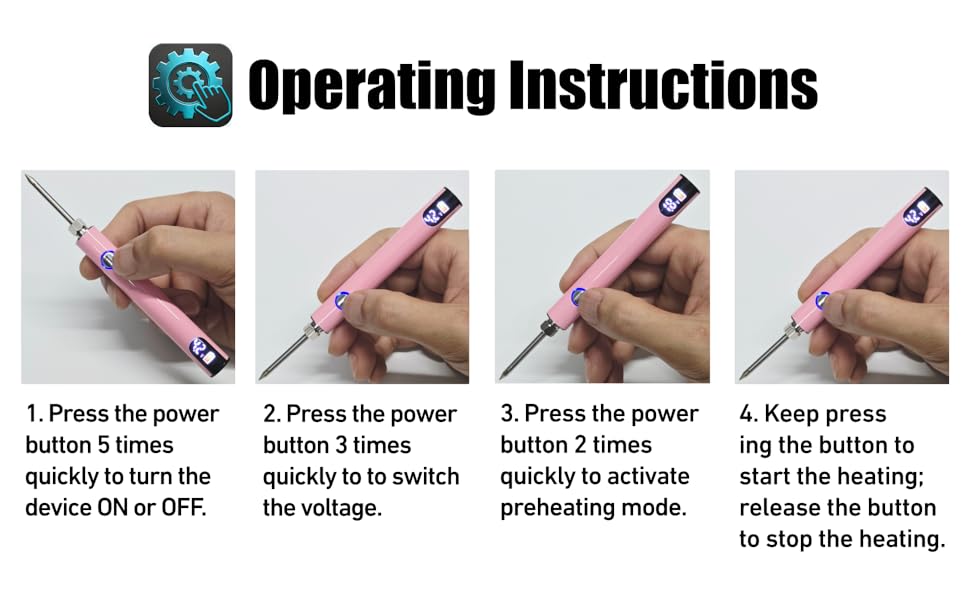 Operating Instructions

1. Press the power button 5 times quickly to turn the device ON or OFF.

2. Press the power button 3 times quickly to to switch the voltage.

3. Press the power button 2 times quickly to activate preheating mode.

4. Keep press ing the button to start the heating; release the button to stop the heating.