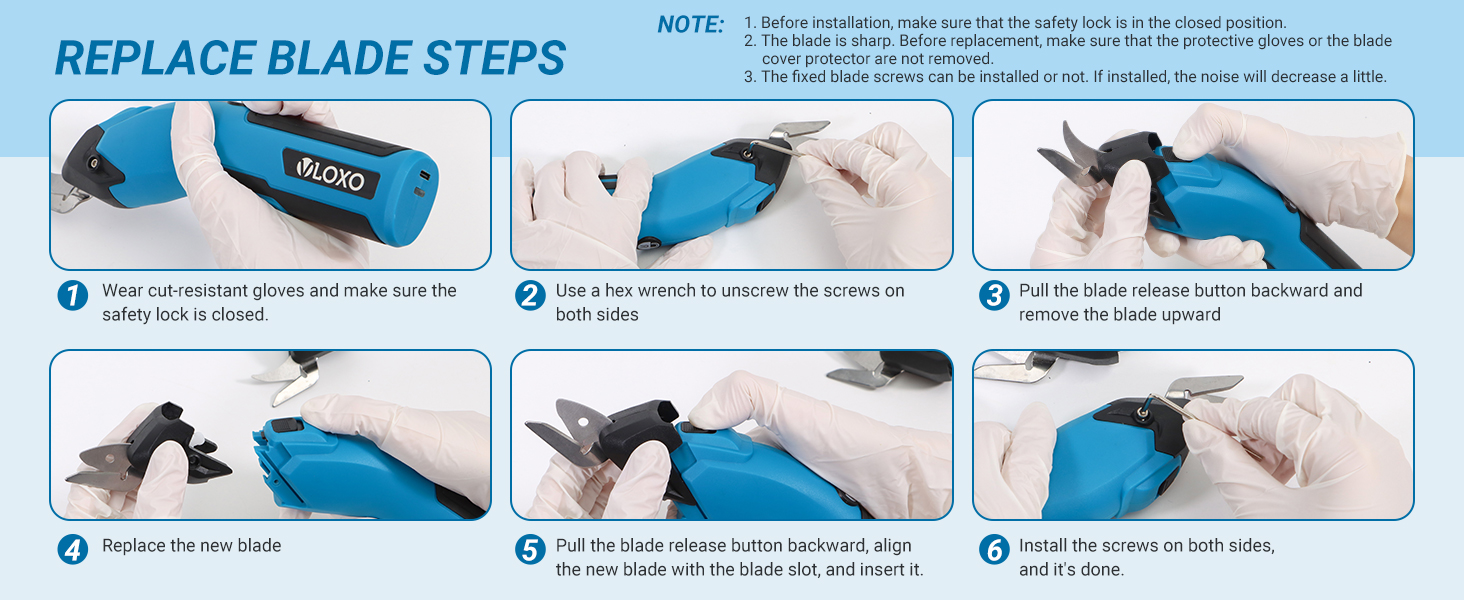 REPLACE BLADE STEPS

NOTE:
1. Before installation, make sure that the safety lock is in the closed position.
2. The blade is sharp. Before replacement, make sure that the protective gloves or the blade cover protector are not removed.
3. The fixed blade screws can be installed or not. If installed, the noise will decrease a little.

VLOXO

1 Wear cut-resistant gloves and make sure the safety lock is closed.

2 Use a hex wrench to unscrew the screws on both sides

3 Pull the blade release button backward and remove the blade upward

4 Replace the new blade

5 Pull the blade release button backward, align the new blade with the blade slot, and insert it.

6 Install the screws on both sides, and it's done.