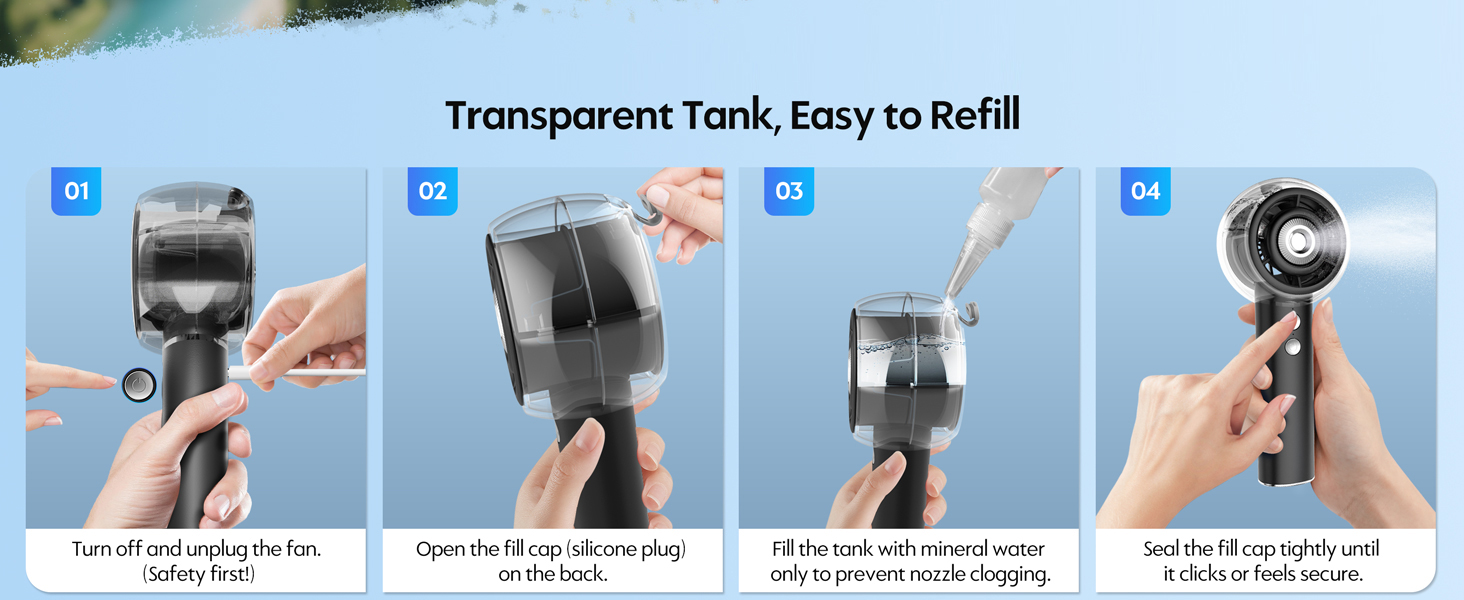 Transparent Tank, Easy to Refill

01

Turn off and unplug the fan. (Safety first!)

02

Open the fill cap (silicone plug) on the back.

03

Fill the tank with mineral water only to prevent nozzle clogging.

04

Seal the fill cap tightly until it clicks or feels secure.