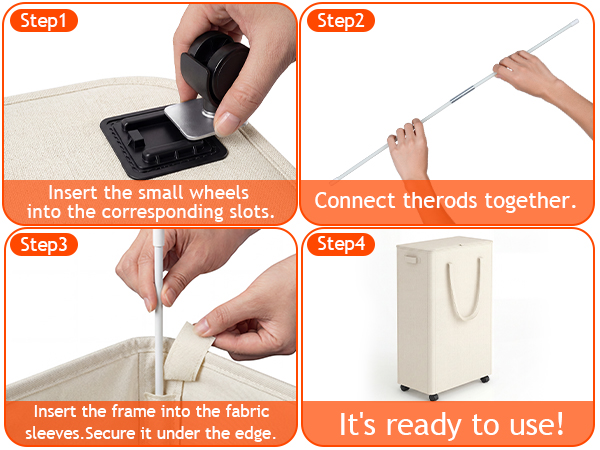 Step1

Insert the small wheels into the corresponding slots.

Step2

Connect therods together.

Step3

Insert the frame into the fabric sleeves.Secure it under the edge.

Step4

It's ready to use!