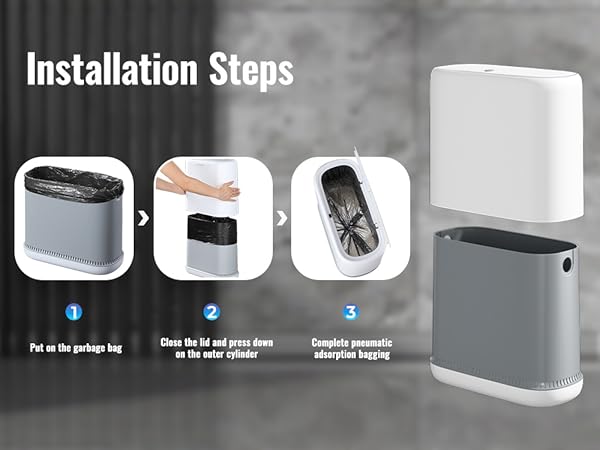 Installation Steps

1

Put on the garbage bag

2

Close the lid and press down on the outer cylinder

3

Complete pneumatic adsorption bagging