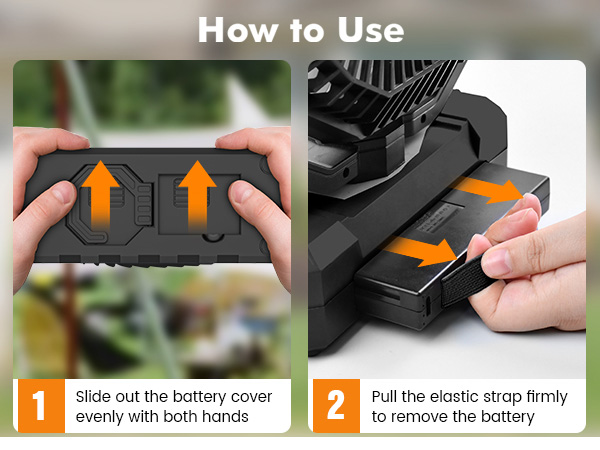 How to Use

1 Slide out the battery cover evenly with both hands

2 Pull the elastic strap firmly to remove the battery