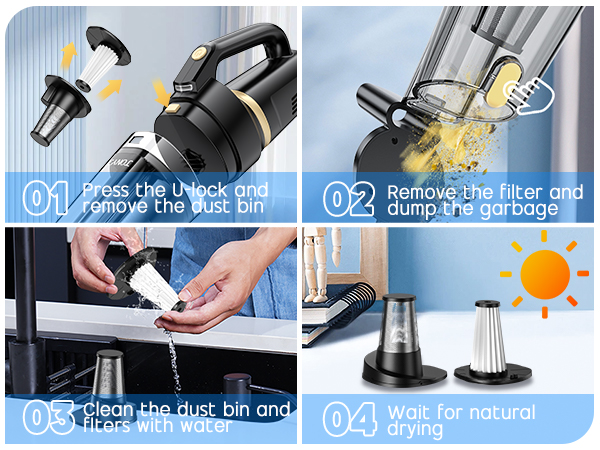 01 Press the U-lock and remove the dust bin

02 Remove the filter and dump the garbage

03 Clean the dust bin and filters with water

04 Wait for natural drying